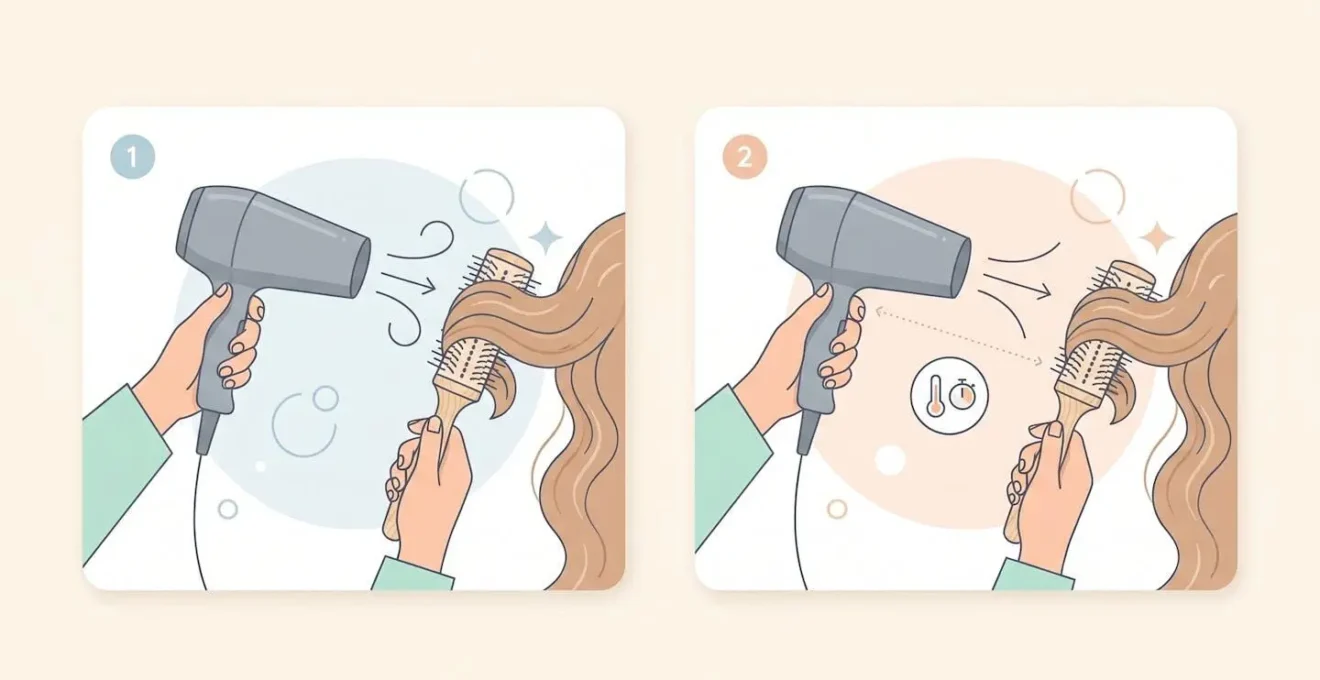 1

2